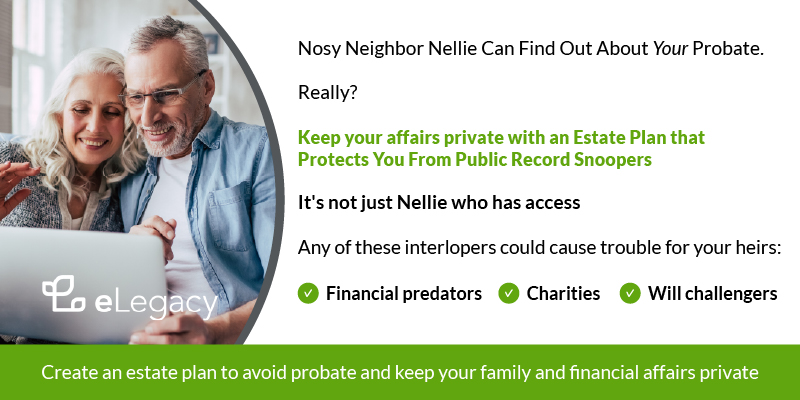 eLegacy

Nosy Neighbor Nellie Can Find Out About Your Probate.

Really?

Keep your affairs private with an Estate Plan that Protects You From Public Record Snoopers

It's not just Nellie who has access

Any of these interlopers could cause trouble for your heirs:

Financial predators

Charities

Will challengers

Create an estate plan to avoid probate and keep your family and financial affairs private